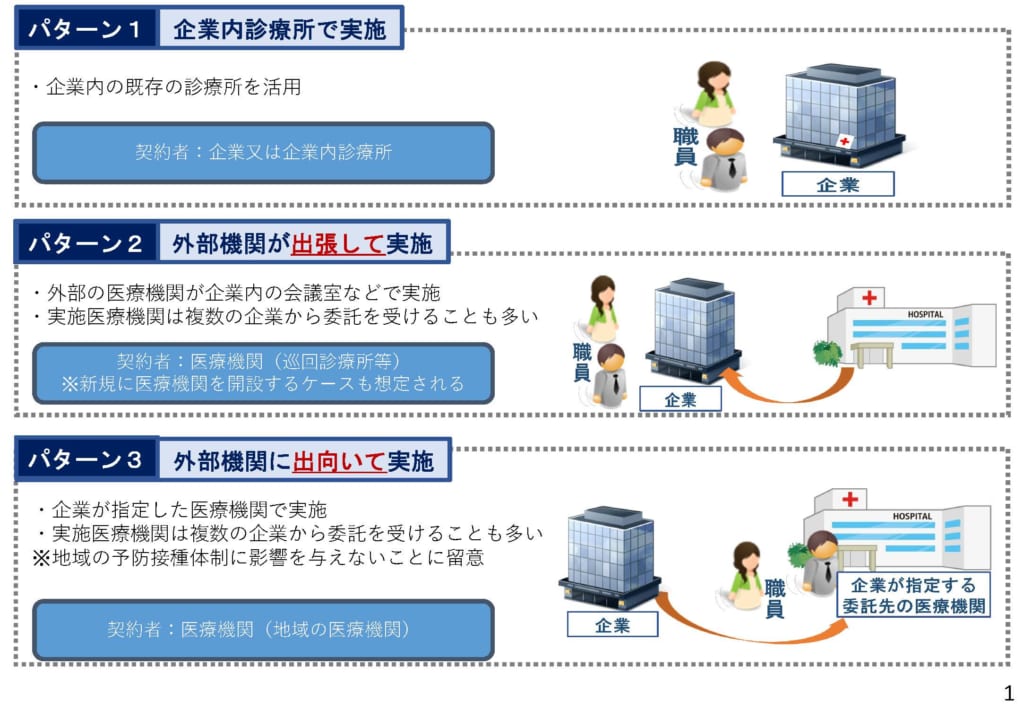 パターン１　企業内診療所で実施

・企業内の既存の診療所を活用

契約者：企業又は企業内診療所

職員

企業

パターン２　外部機関が出張して実施

・外部の医療機関が企業内の会議室などで実施
・実施医療機関は複数の企業から委託を受けることも多い

契約者：医療機関（巡回診療所等）
※新規に医療機関を開設するケースも想定される

職員

企業

HOSPITAL

パターン３　外部機関に出向いて実施

・企業が指定した医療機関で実施
・実施医療機関は複数の企業から委託を受けることも多い
※地域の予防接種体制に影響を与えないことに留意

契約者：医療機関（地域の医療機関）

企業

職員

HOSPITAL

企業が指定する委託先の医療機関

1